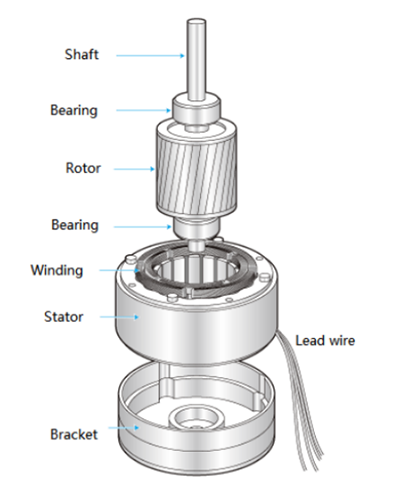 Shaft

Bearing

Rotor

Bearing

Winding

Stator

Lead wire

Bracket