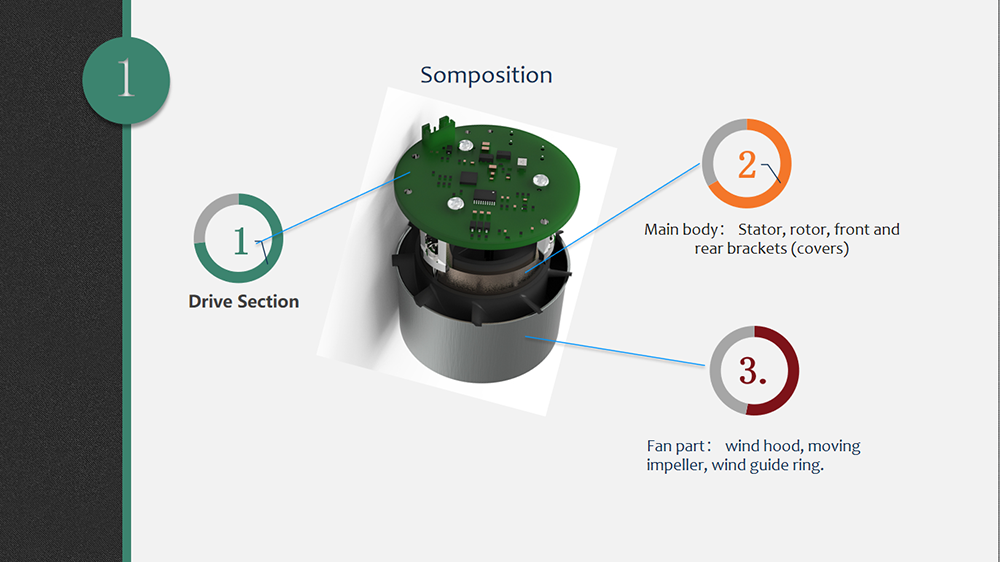 1

Somposition

1

Drive Section

2

Main body： Stator, rotor, front and rear brackets (covers)

3.

Fan part： wind hood, moving impeller, wind guide ring.