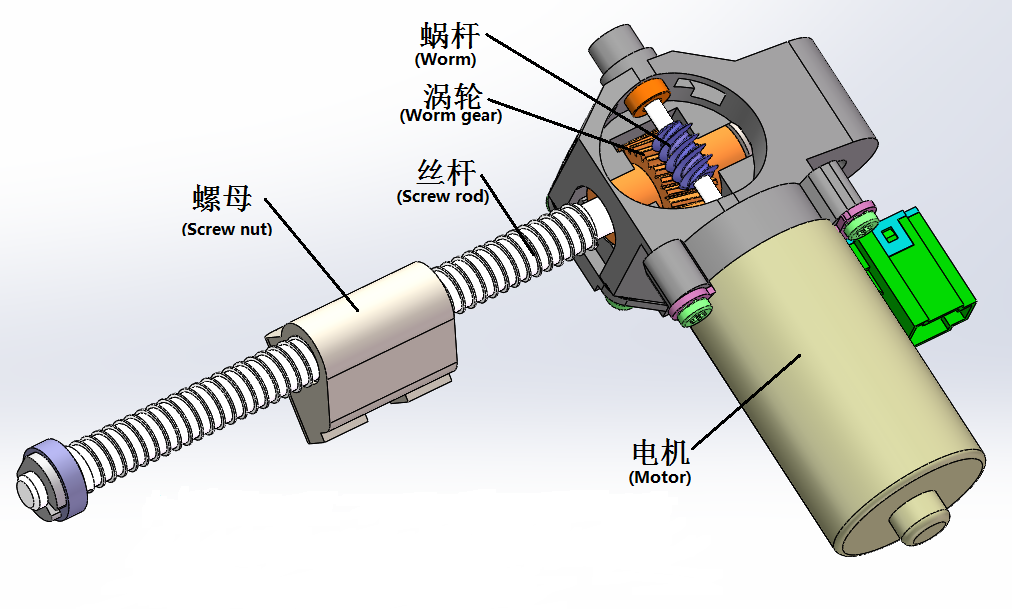 蜗杆
(Worm)
涡轮
(Worm gear)
丝杆
(Screw rod)
螺母
(Screw nut)
电机
(Motor)